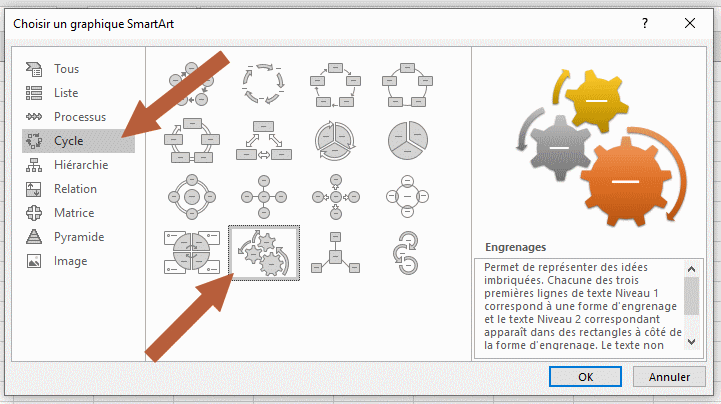 Choisir un graphique SmartArt

?

Tous
Liste
Processus
Cycle
Hiérarchie
Relation
Matrice
Pyramide
Image

Engrenages

Permet de représenter des idées imbriquées. Chacune des trois premières lignes de texte Niveau 1 correspond à une forme d'engrenage et le texte Niveau 2 correspondant apparaît dans des rectangles à côté de la forme d'engrenage. Le texte non

OK
Annuler